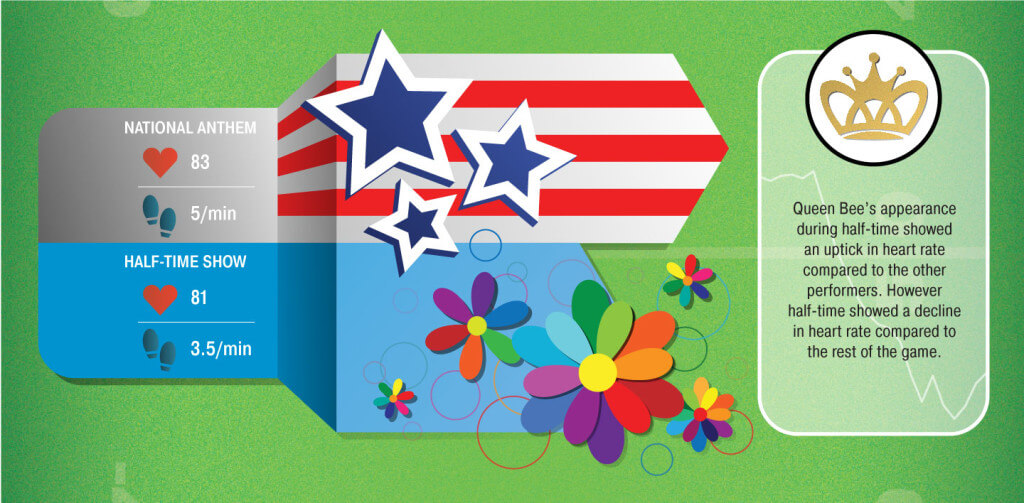 NATIONAL ANTHEM

83

5/min

HALF-TIME SHOW

81

3.5/min

Queen Bee's appearance during half-time showed an uptick in heart rate compared to the other performers. However half-time showed a decline in heart rate compared to the rest of the game.